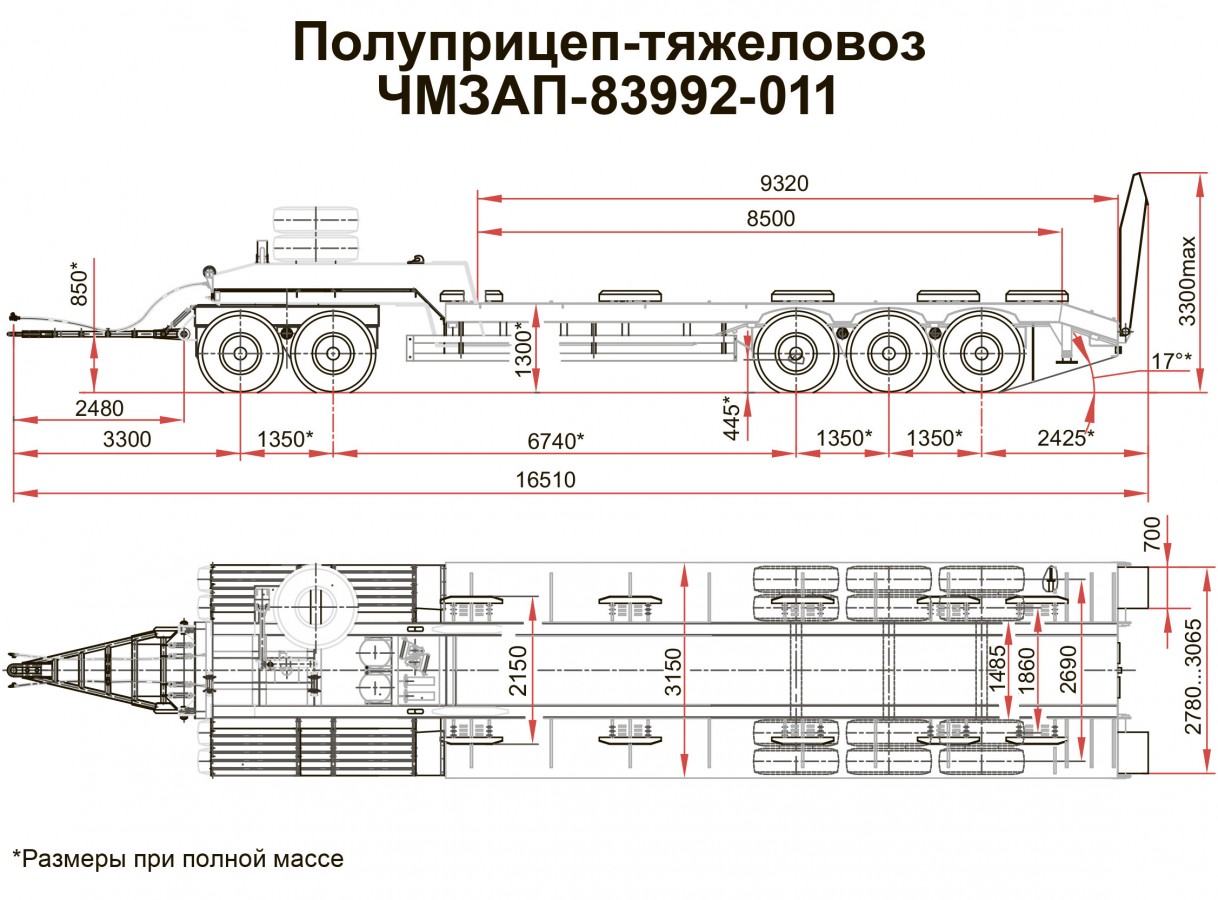 Полуприцеп-тяжеловоз
ЧМЗАП-83992-011

9320
8500
850*
1300*
3300max
17°*
445*
2480
3300
1350*
6740*
1350*
1350*
2425*
16510

700
2150
3150
1485
1860
2690
2780...3065

*Размеры при полной массе