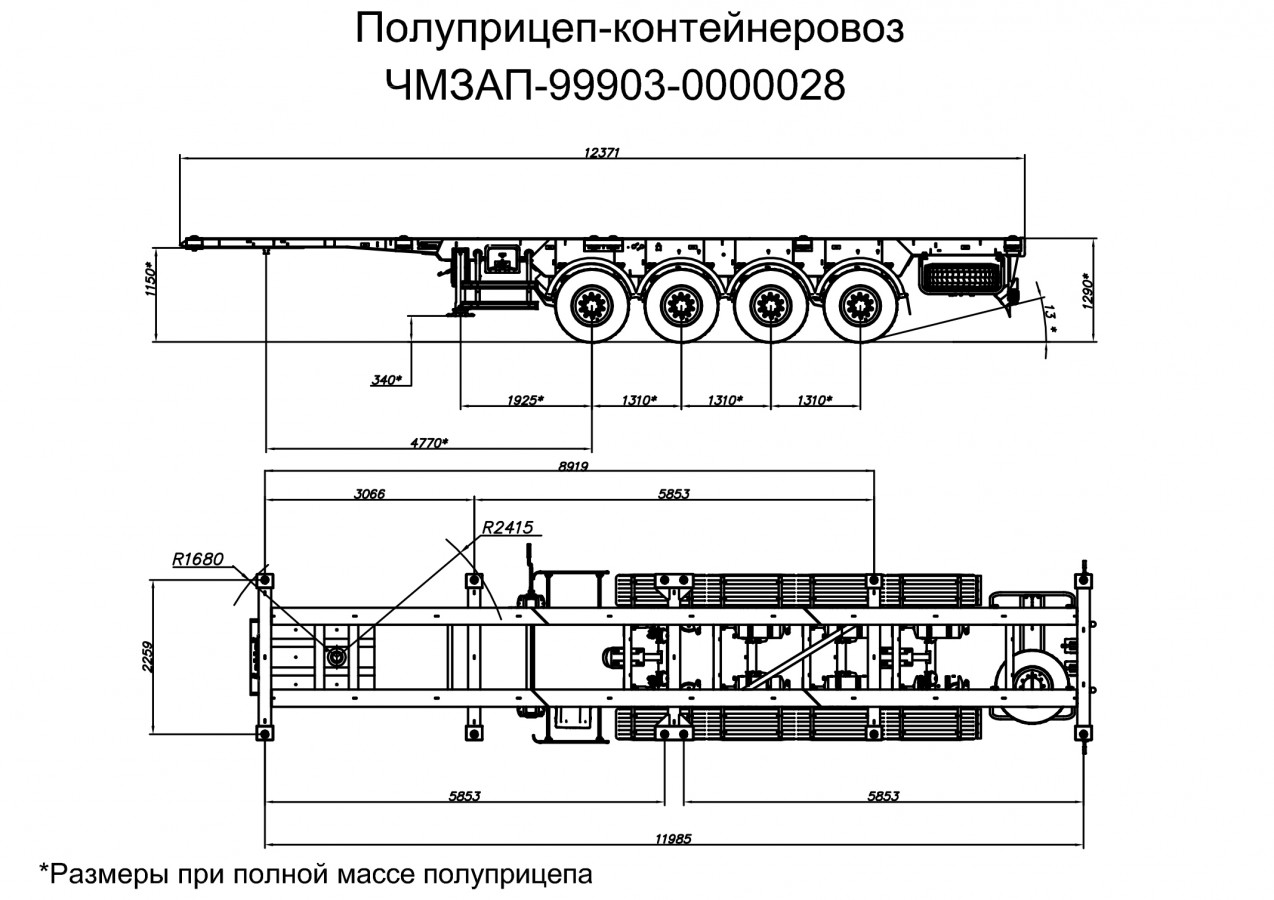 Полуприцеп-контейнеровоз
ЧМЗАП-99903-0000028

12371

1150*

1290*

13 *

340*

1925*
1310*
1310*
1310*

4770*

8919

3066
5853

R2415
R1680

2259

5853
5853

11985

*Размеры при полной массе полуприцепа