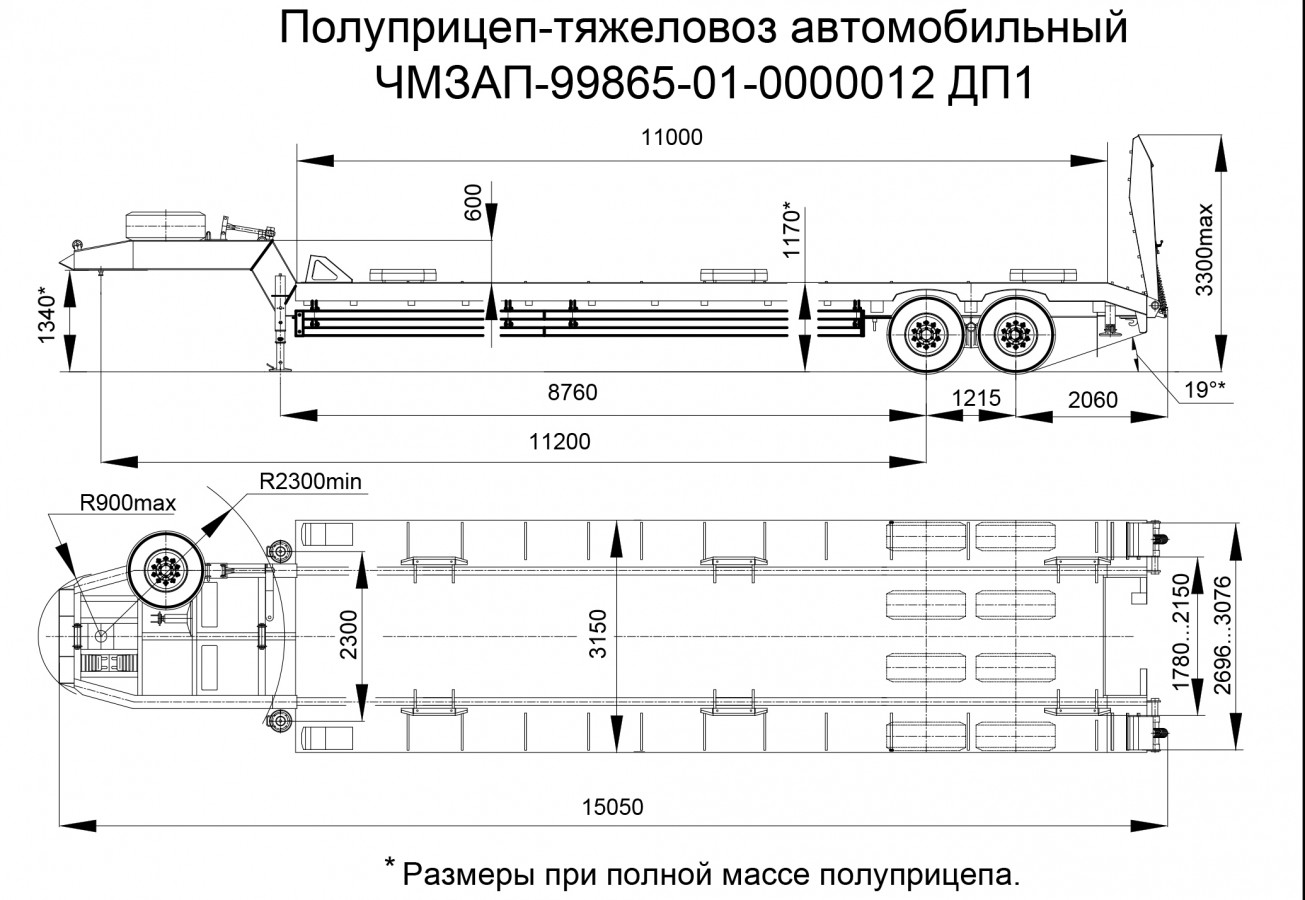 Полуприцеп-тяжеловоз автомобильный
ЧМЗАП-99865-01-0000012 ДП1

11000
600
1170*
3300max
1340*
8760
1215
2060
19°*
11200
R900max
R2300min
2300
3150
1780...2150
2696...3076
15050

* Размеры при полной массе полуприцепа.