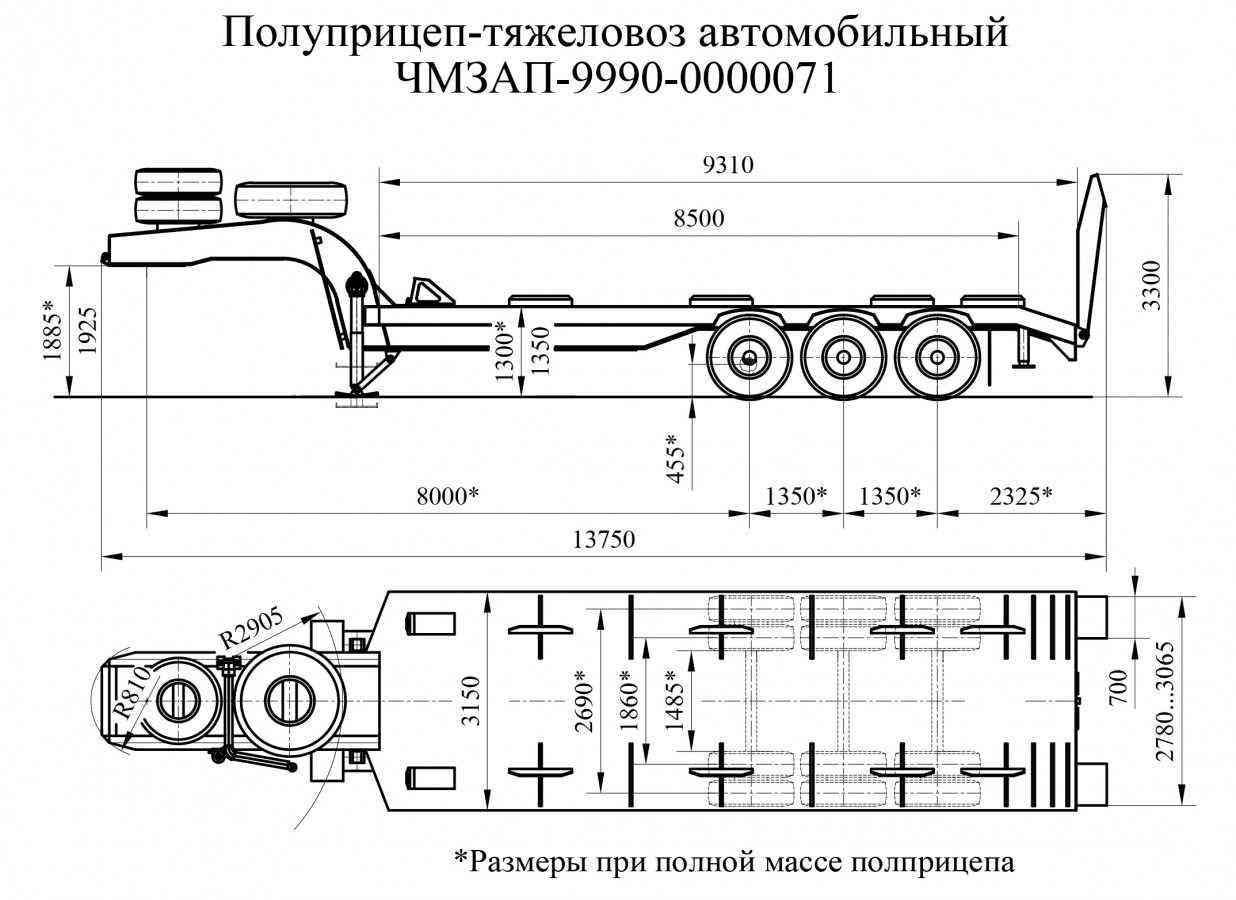 Полуприцеп-тяжеловоз автомобильный
ЧМЗАП-9990-0000071

9310
8500
3300
1885*
1925
1300*
1350
455*
8000*
1350*
1350*
2325*
13750

R2905
R810
3150
2690*
1860*
1485*
700
2780...3065

*Размеры при полной массе полприцепа